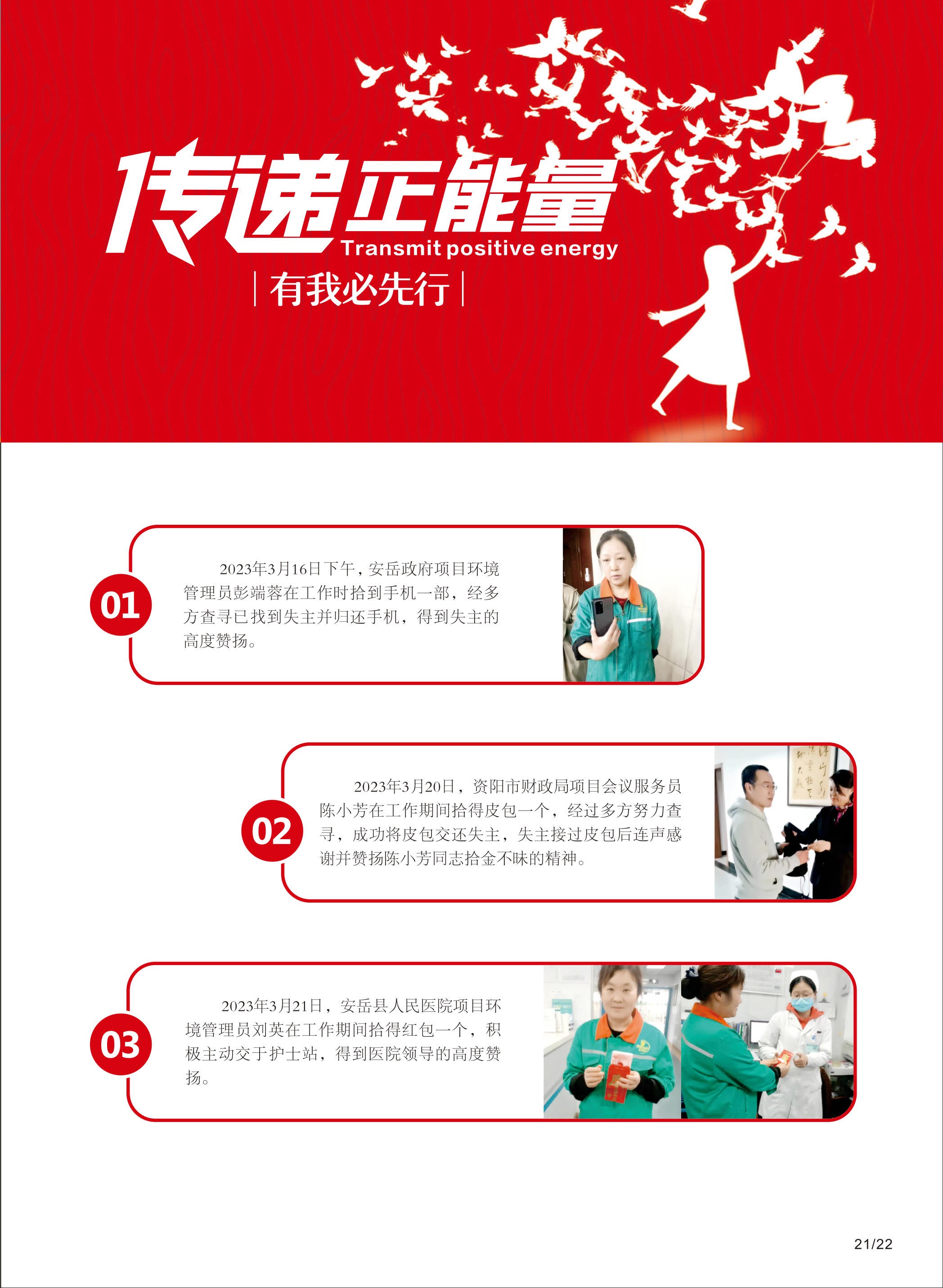 传递正能量
Transmit positive energy
| 有我必先行 |

01

2023年3月16日下午，安岳政府项目环境管理员彭端蓉在工作时拾到手机一部，经多方查寻已找到失主并归还手机，得到失主的高度赞扬。

02

2023年3月20日，资阳市财政局项目会议服务员陈小芳在工作期间拾得皮包一个，经过多方努力查寻，成功将皮包交还失主，失主接过皮包后连声感谢并赞扬陈小芳同志拾金不昧的精神。

03

2023年3月21日，安岳县人民医院项目环境管理员刘英在工作期间拾得红包一个，积极主动交于护士站，得到医院领导的高度赞扬。

21/22