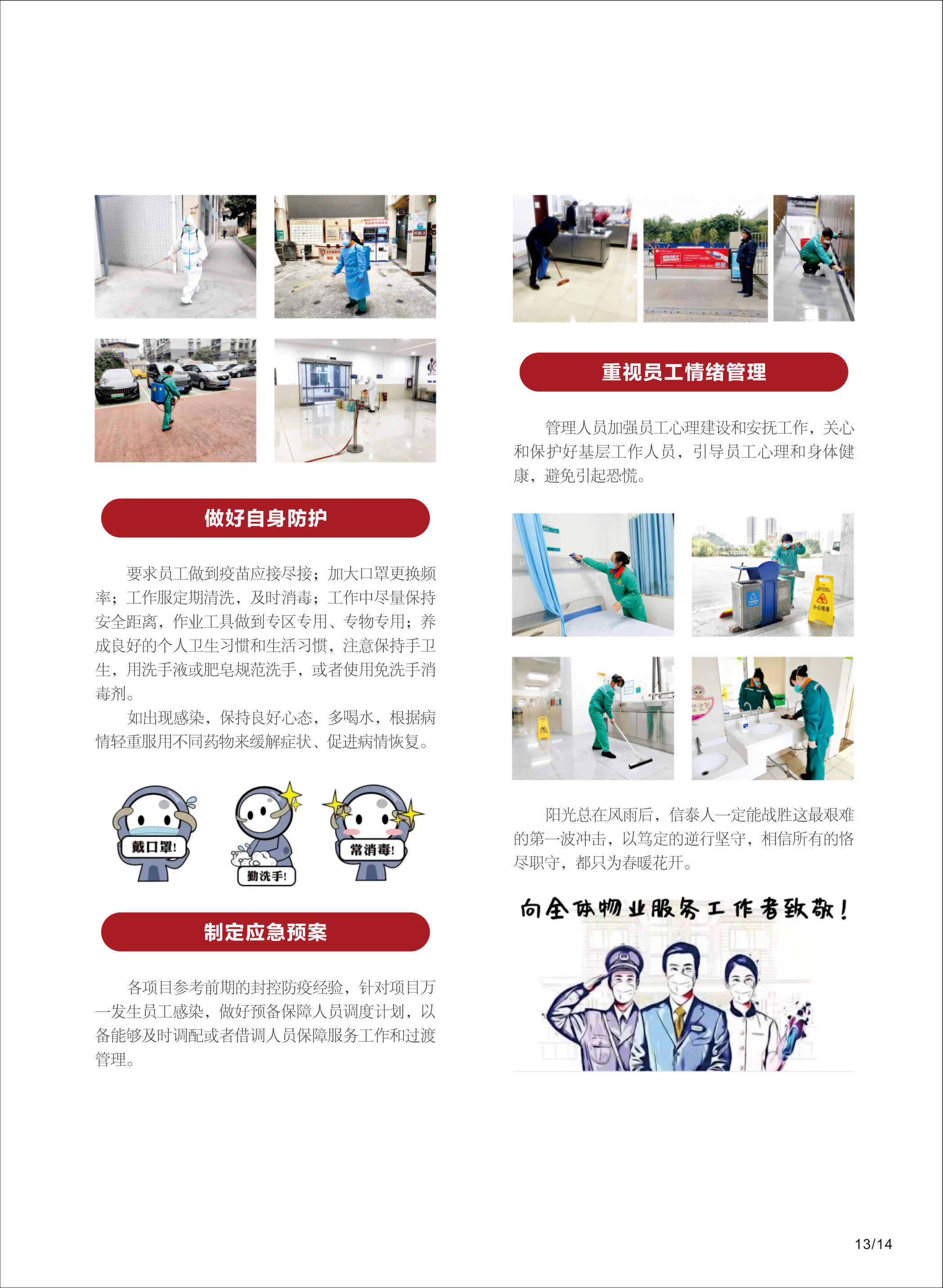 做好自身防护

要求员工做到疫苗应接尽接；加大口罩更换频率；工作服定期清洗，及时消毒；工作中尽量保持安全距离，作业工具做到专区专用、专物专用；养成良好的个人卫生习惯和生活习惯，注意保持手卫生，用洗手液或肥皂规范洗手，或者使用免洗手消毒剂。

如出现感染，保持良好心态，多喝水，根据病情轻重服用不同药物来缓解症状、促进病情恢复。

戴口罩！

勤洗手！

常消毒！

制定应急预案

各项目参考前期的封控防疫经验，针对项目万一发生员工感染，做好预备保障人员调度计划，以备能够及时调配或者借调人员保障服务工作和过渡管理。

重视员工情绪管理

管理人员加强员工心理建设和安抚工作，关心和保护好基层工作人员，引导员工心理和身体健康，避免引起恐慌。

小心地滑

阳光总在风雨后，信泰人一定能战胜这最艰难的第一波冲击，以笃定的逆行坚守，相信所有的恪尽职守，都只为春暖花开。

向全体物业服务工作者致敬！

13/14